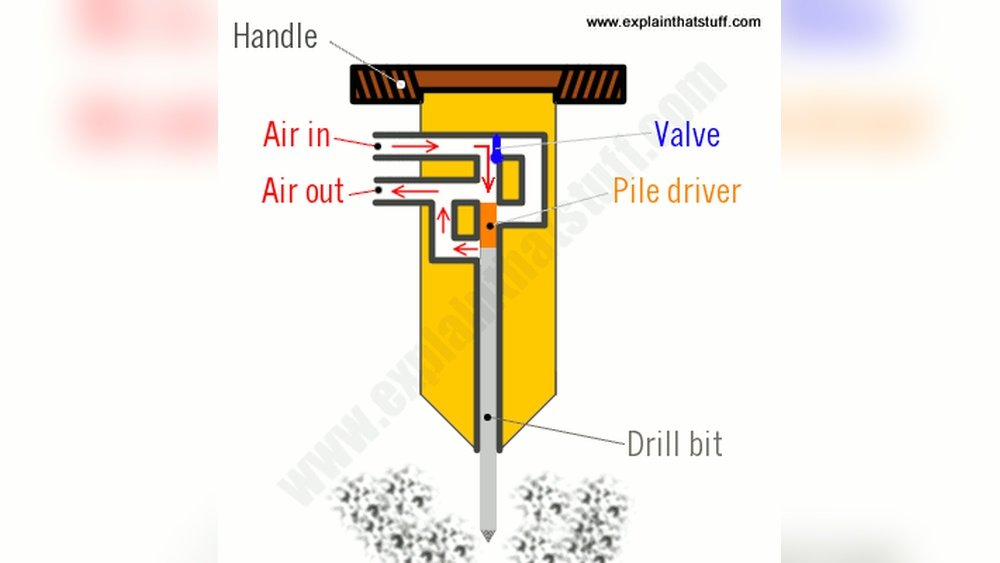 www.explainthatstuff.com

Handle

Air in

Air out

Valve

Pile driver

Drill bit

www.explainthatstuff.com