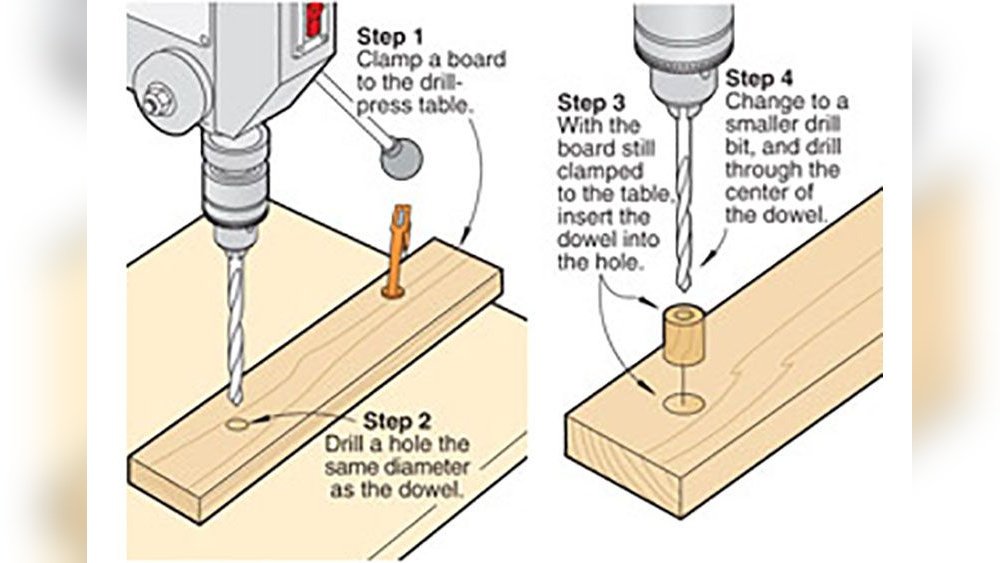 Step 1
Clamp a board to the drill-press table.

Step 2
Drill a hole the same diameter as the dowel.

Step 3
With the board still clamped to the table, insert the dowel into the hole.

Step 4
Change to a smaller drill bit, and drill through the center of the dowel.