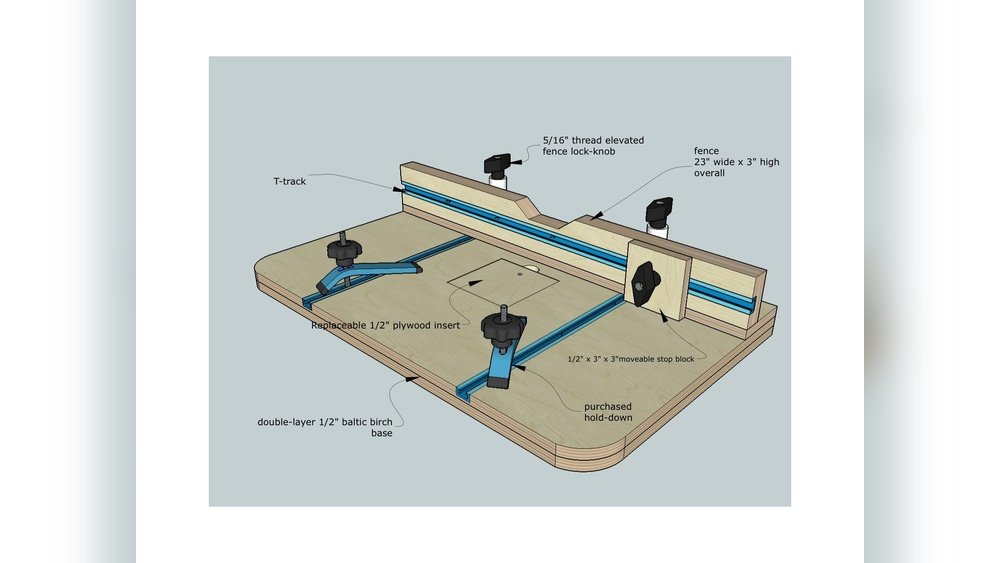 5/16" thread elevated fence lock-knob

fence
23" wide x 3" high overall

T-track

Replaceable 1/2" plywood insert

1/2" x 3" x 3"moveable stop block

purchased hold-down

double-layer 1/2" baltic birch base