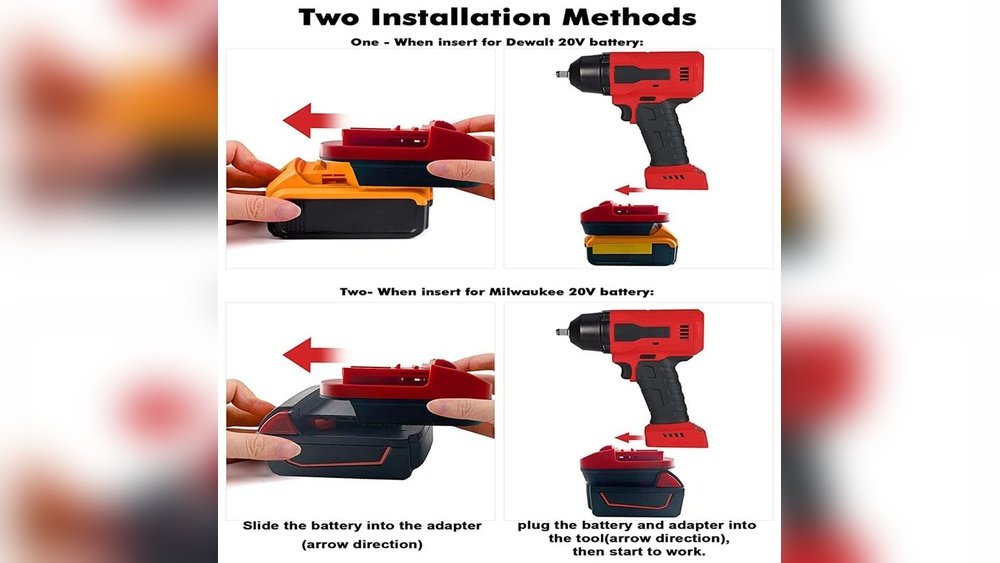 Two Installation Methods

One - When insert for Dewalt 20V battery:

Two- When insert for Milwaukee 20V battery:

Slide the battery into the adapter (arrow direction)

plug the battery and adapter into the tool(arrow direction), then start to work.